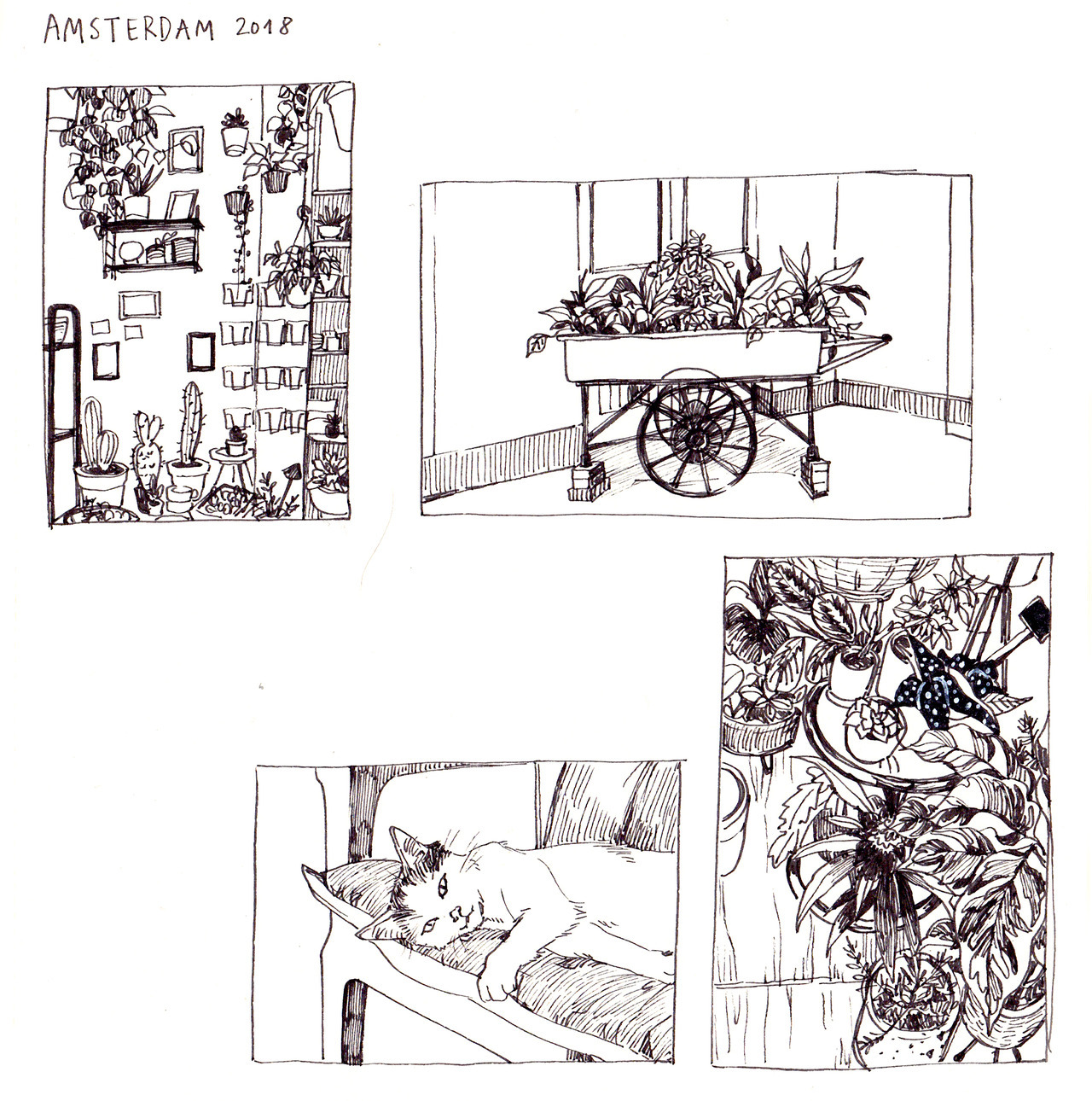 AMSTERDAM 2018